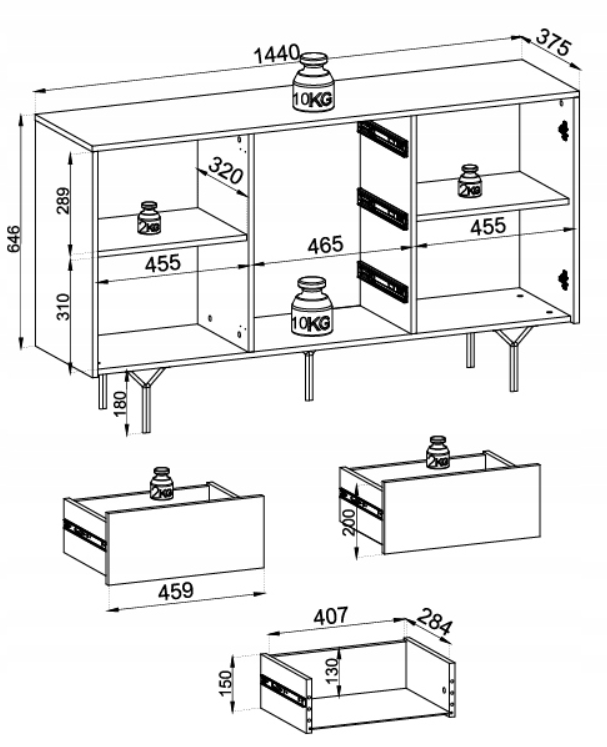 1440
375
10KG
646
289
320
2KG
2KG
455
465
455
310
10KG
180
2KG
2KG
200
459
407
284
150
130